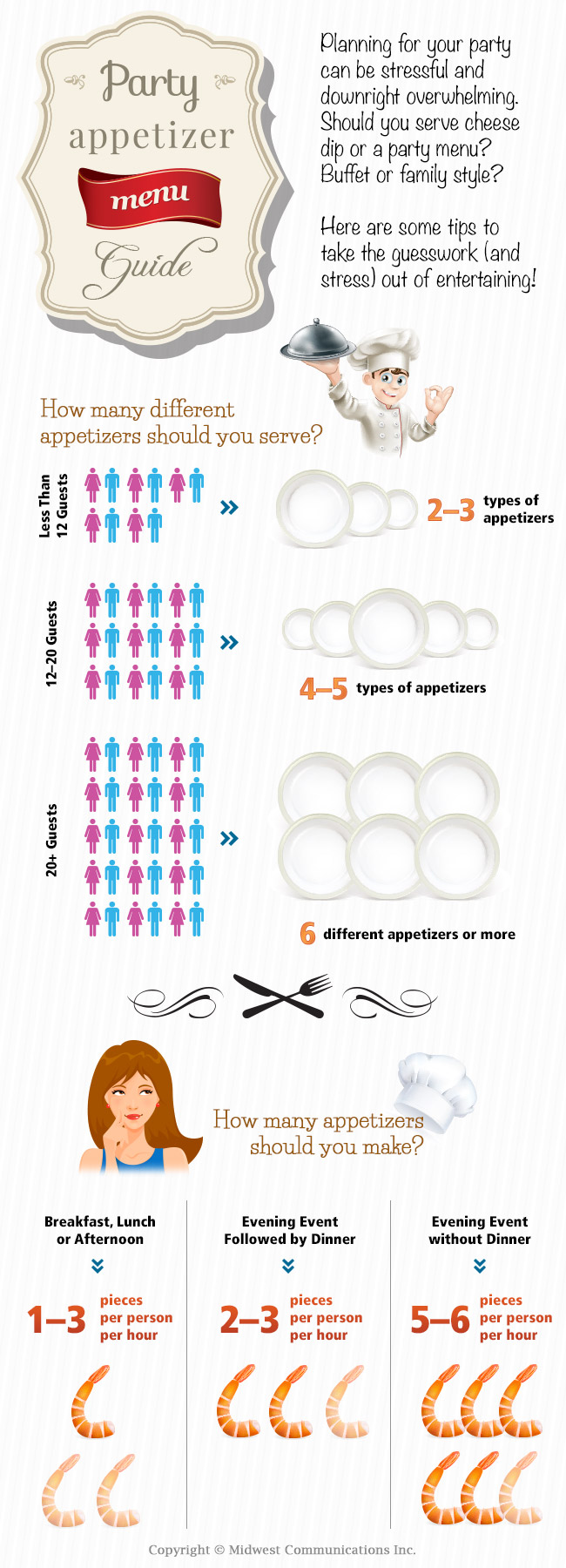 Party appetizer menu Guide

Planning for your party can be stressful and downright overwhelming. Should you serve cheese dip or a party menu? Buffet or family style?

Here are some tips to take the guesswork (and stress) out of entertaining!

How many different appetizers should you serve?

Less Than 12 Guests » 2–3 types of appetizers

12–20 Guests » 4–5 types of appetizers

20+ Guests » 6 different appetizers or more

How many appetizers should you make?

Breakfast, Lunch or Afternoon
1–3 pieces per person per hour

Evening Event Followed by Dinner
2–3 pieces per person per hour

Evening Event without Dinner
5–6 pieces per person per hour

Copyright © Midwest Communications Inc.